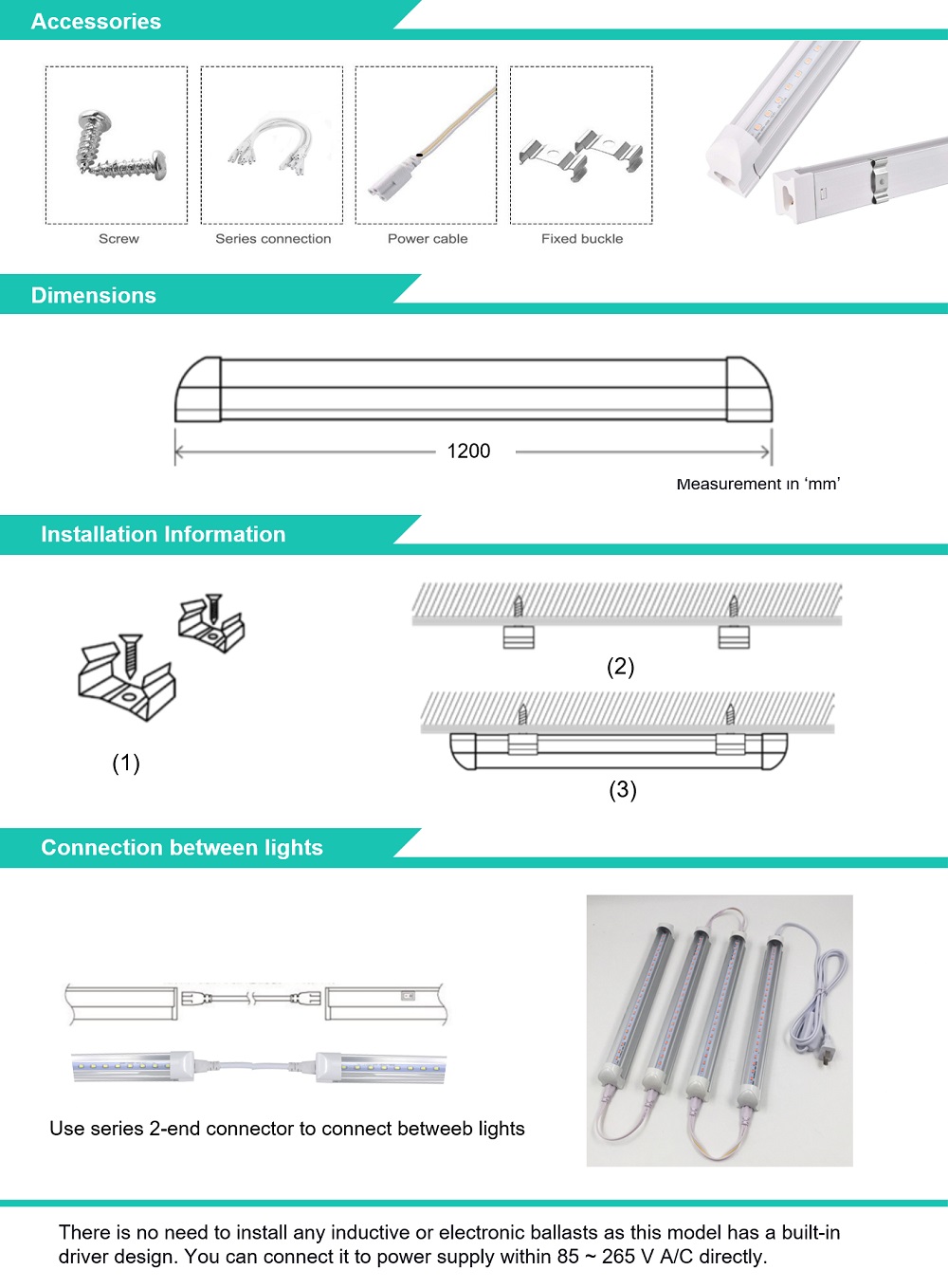 Accessories

Screw

Series connection

Power cable

Fixed buckle

Dimensions

1200

Measurement in ‘mm’

Installation Information

(1)

(2)

(3)

Connection between lights

Use series 2-end connector to connect betweeb lights

There is no need to install any inductive or electronic ballasts as this model has a built-in driver design. You can connect it to power supply within 85 ~ 265 V A/C directly.